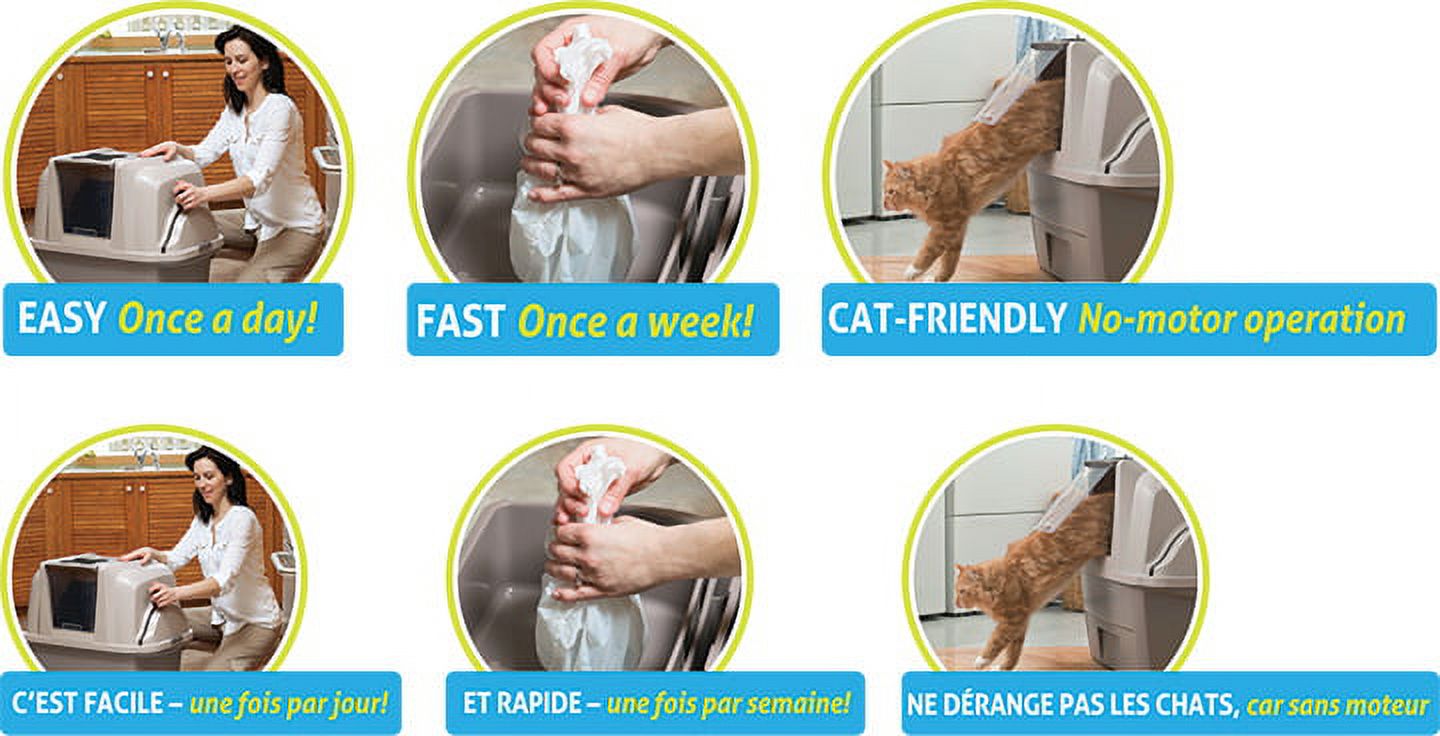 EASY Once a day!

FAST Once a week!

CAT-FRIENDLY No-motor operation

C'EST FACILE – une fois par jour!

ET RAPIDE – une fois par semaine!

NE DÉRANGE PAS LES CHATS, car sans moteur